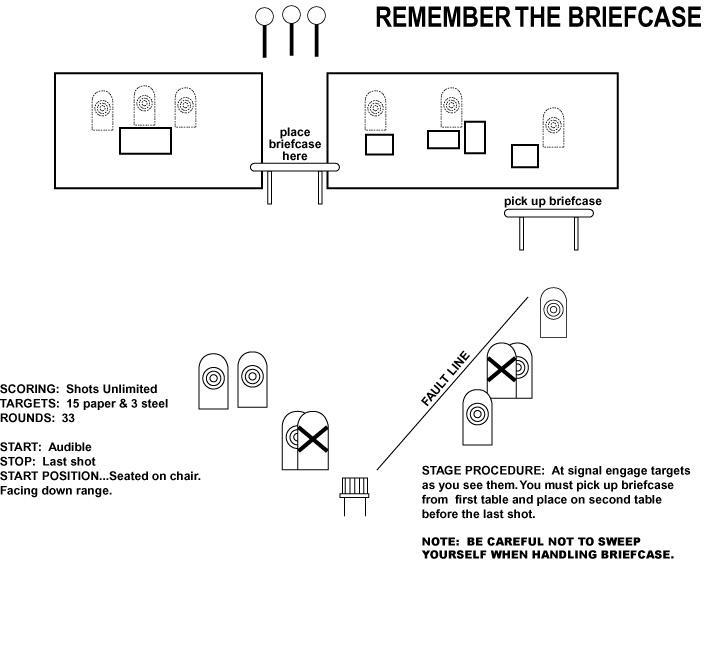 REMEMBER THE BRIEFCASE

place briefcase here

pick up briefcase

FAULT LINE

SCORING: Shots Unlimited
TARGETS: 15 paper & 3 steel
ROUNDS: 33

START: Audible
STOP: Last shot
START POSITION...Seated on chair. Facing down range.

STAGE PROCEDURE: At signal engage targets as you see them. You must pick up briefcase from first table and place on second table before the last shot.

NOTE: BE CAREFUL NOT TO SWEEP YOURSELF WHEN HANDLING BRIEFCASE.